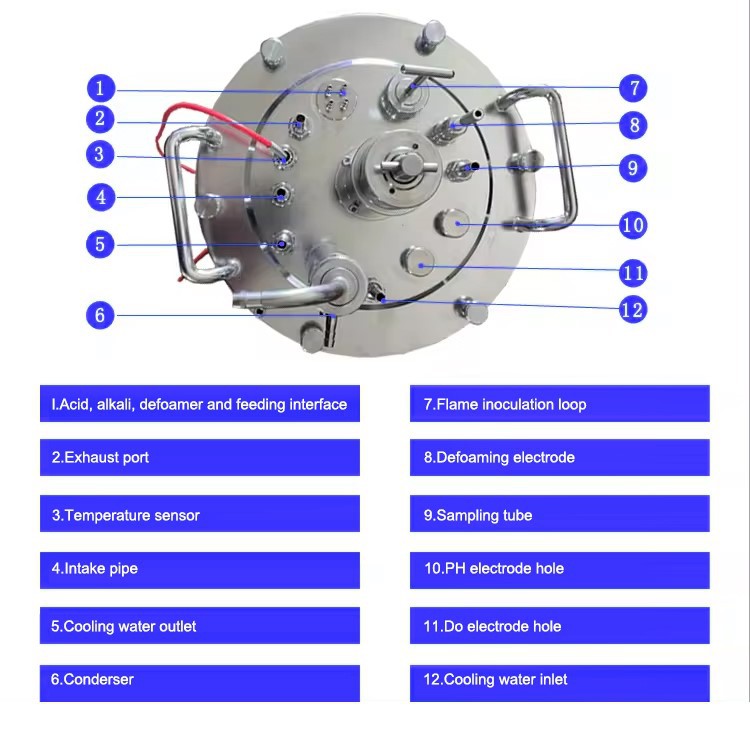 1
2
3
4
5
6
7
8
9
10
11
12

I.Acid, alkali, defoamer and feeding interface

2.Exhaust port

3.Temperature sensor

4.Intake pipe

5.Cooling water outlet

6.Conderser

7.Flame inoculation loop

8.Defoaming electrode

9.Sampling tube

10.PH electrode hole

11.Do electrode hole

12.Cooling water inlet